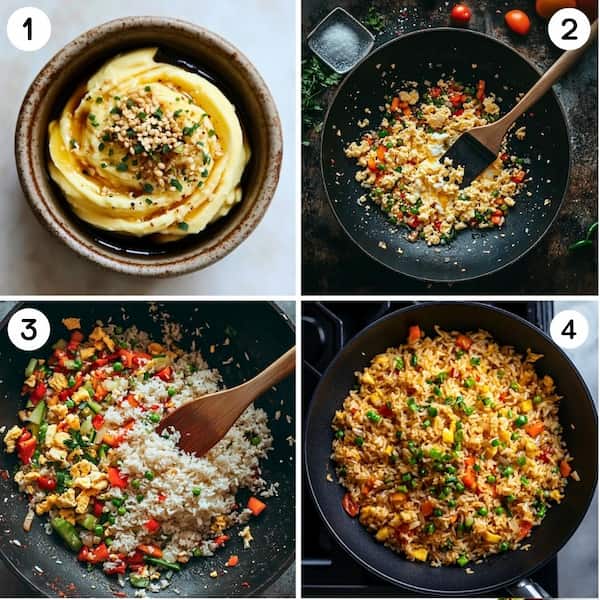 1

2

3

4