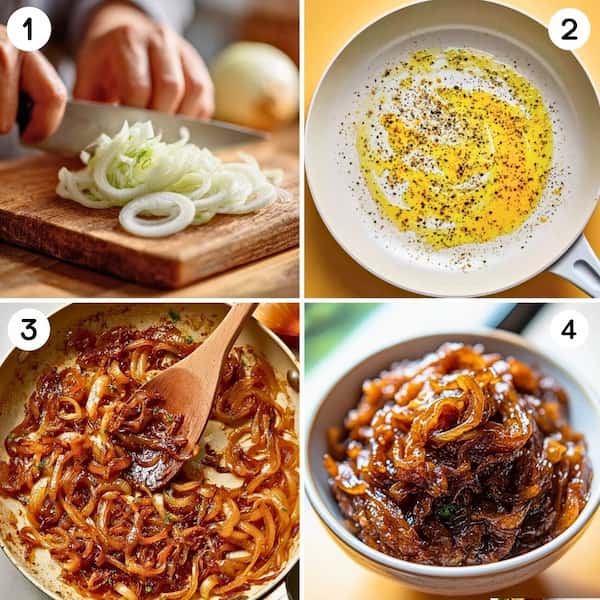 1

2

3

4